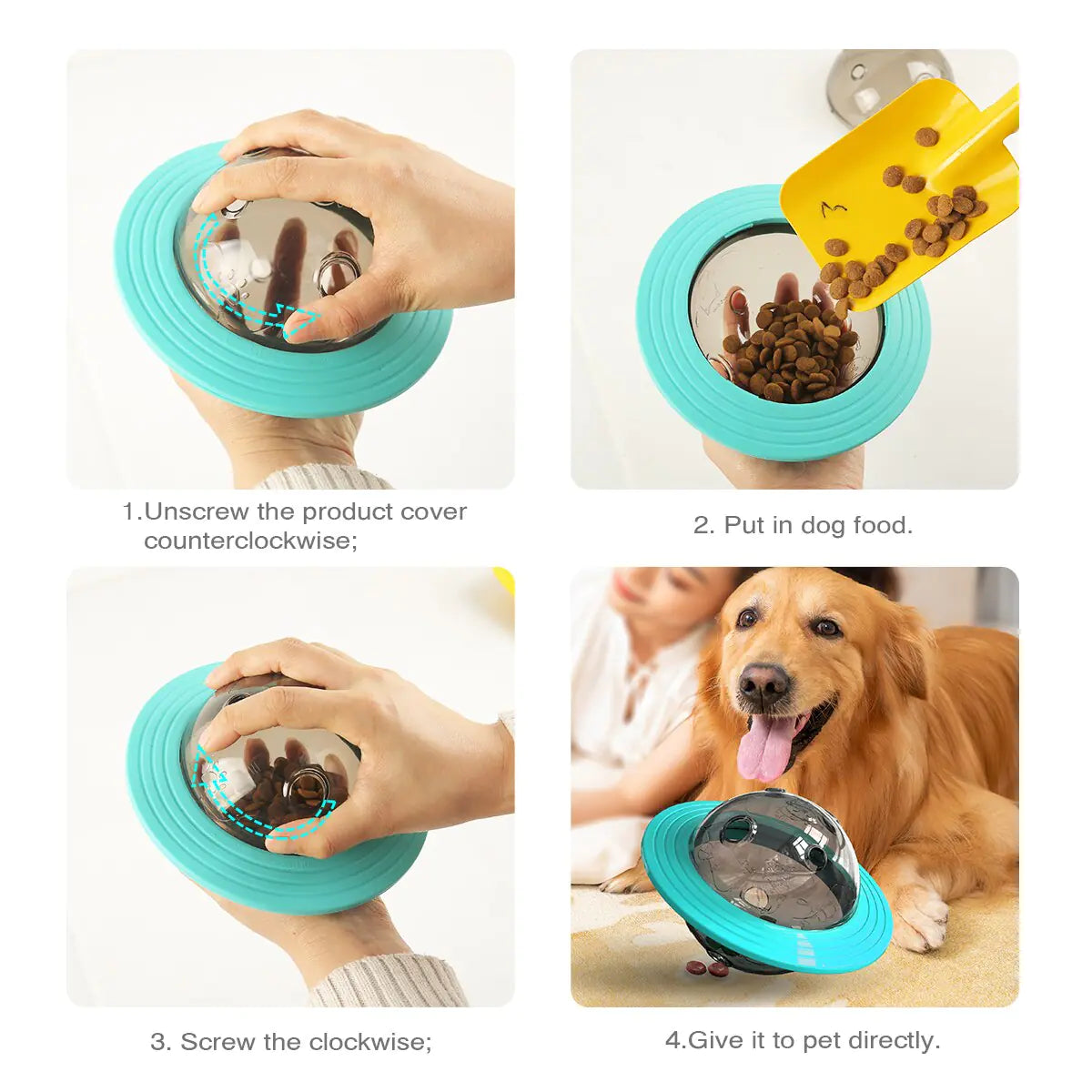 1.Unscrew the product cover counterclockwise;

2. Put in dog food.

3. Screw the clockwise;

4.Give it to pet directly.